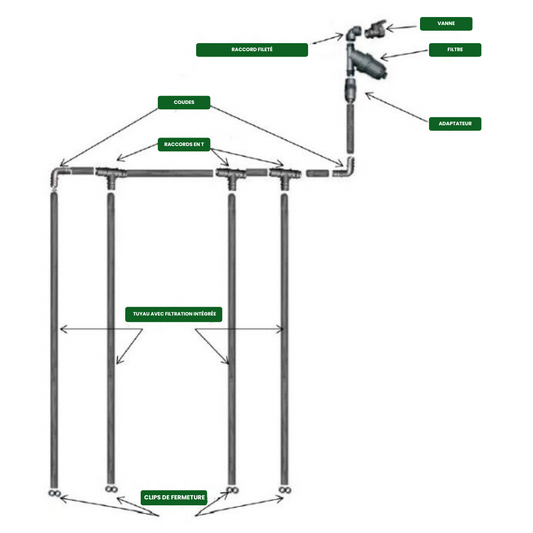 VANNE

RACCORD FILETÉ

FILTRE

COUDES

ADAPTATEUR

RACCORDS EN T

TUYAU AVEC FILTRATION INTÉGRÉE

CLIPS DE FERMETURE